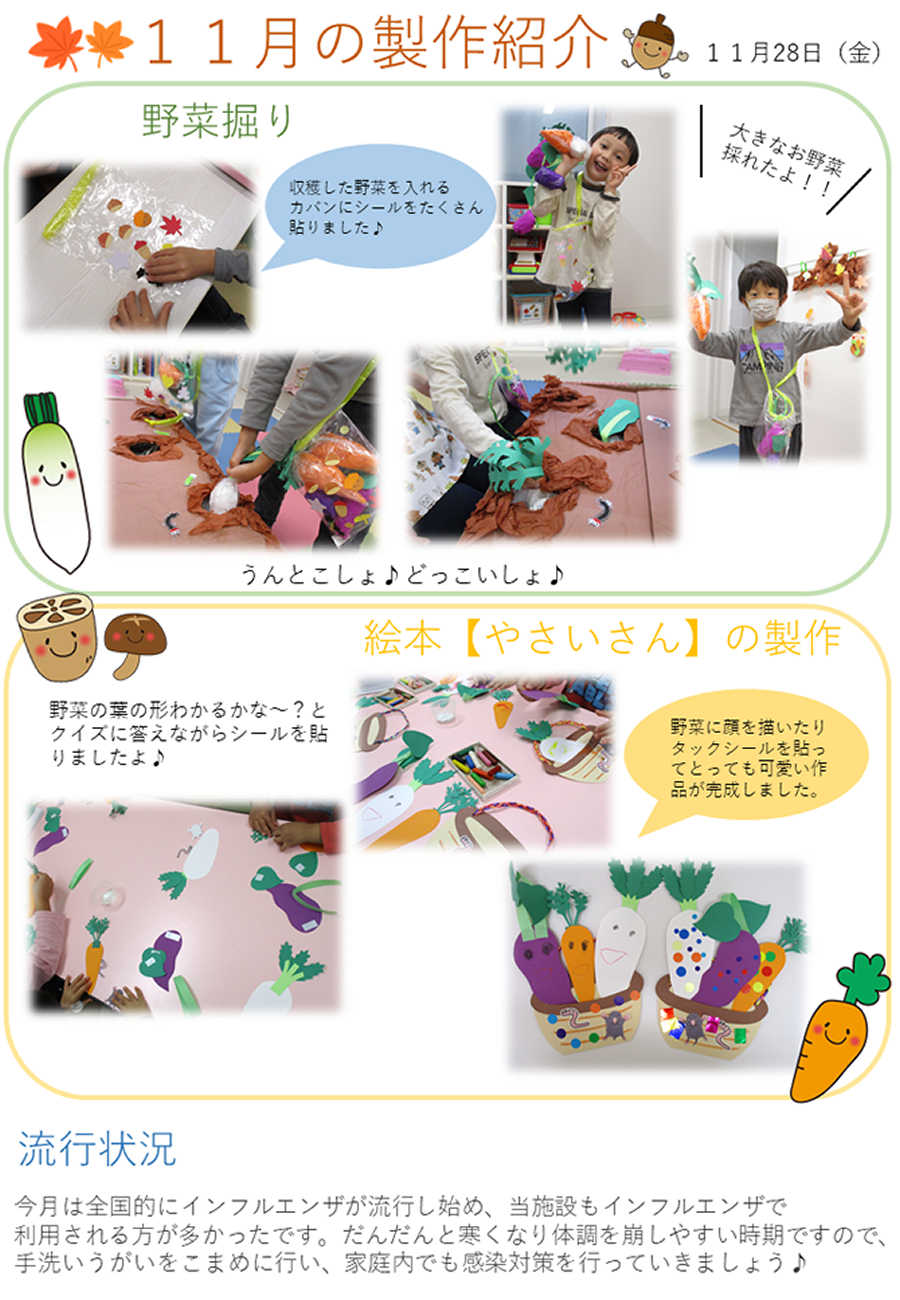 １１月の製作紹介

１１月28日（金）

野菜掘り

収穫した野菜を入れるカバンにシールをたくさん貼りました♪

大きなお野菜採れたよ！！

うんとこしょ♪どっこいしょ♪

絵本【やさいさん】の製作

野菜の葉の形わかるかな～？とクイズに答えながらシールを貼りましたよ♪

野菜に顔を描いたりタックシールを貼ってとっても可愛い作品が完成しました。

流行状況

今月は全国的にインフルエンザが流行し始め、当施設もインフルエンザで利用される方が多かったです。だんだんと寒くなり体調を崩しやすい時期ですので、手洗いうがいをこまめに行い、家庭内でも感染対策を行っていきましょう♪